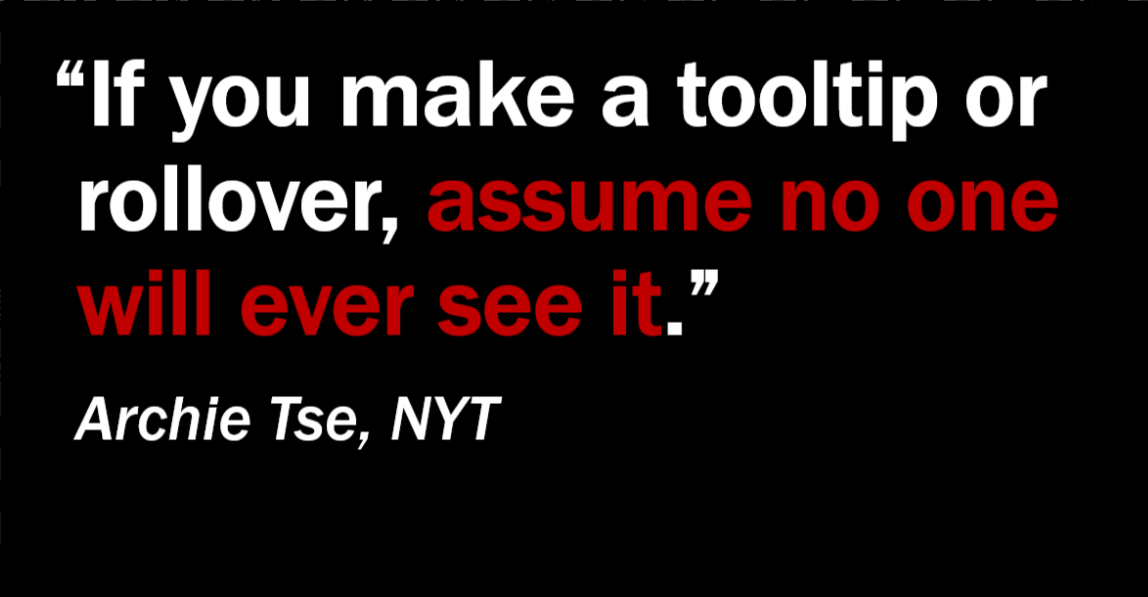 “If you make a tooltip or rollover, assume no one will ever see it.”

Archie Tse, NYT