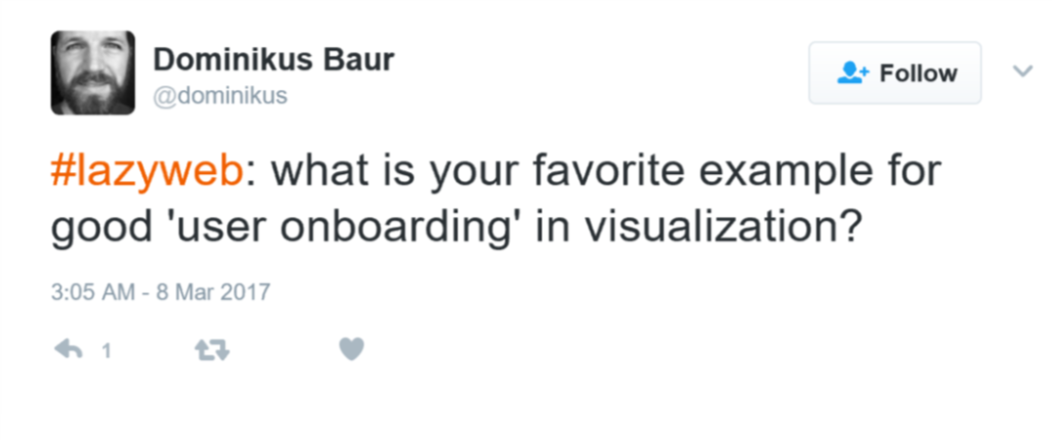 Dominikus Baur
@dominikus

Follow

#lazyweb: what is your favorite example for good 'user onboarding' in visualization?

3:05 AM - 8 Mar 2017

1