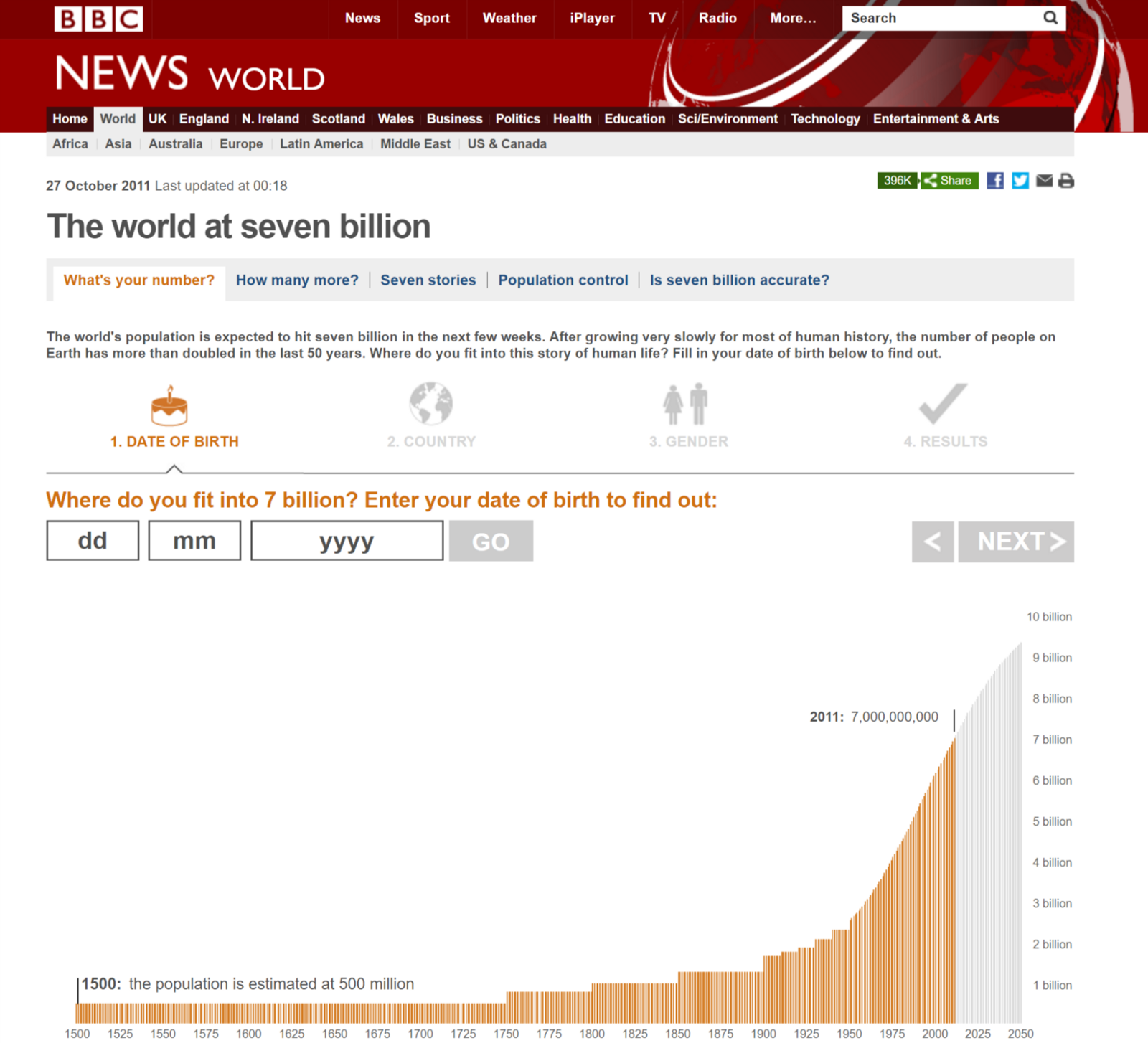 BBC

News Sport Weather iPlayer TV Radio More... Search

NEWS WORLD

Home World UK England N. Ireland Scotland Wales Business Politics Health Education Sci/Environment Technology Entertainment & Arts

Africa Asia Australia Europe Latin America Middle East US & Canada

27 October 2011 Last updated at 00:18

396K Share

The world at seven billion

What's your number? How many more? Seven stories Population control Is seven billion accurate?

The world's population is expected to hit seven billion in the next few weeks. After growing very slowly for most of human history, the number of people on Earth has more than doubled in the last 50 years. Where do you fit into this story of human life? Fill in your date of birth below to find out.

1. DATE OF BIRTH 2. COUNTRY 3. GENDER 4. RESULTS

Where do you fit into 7 billion? Enter your date of birth to find out:

dd mm yyyy GO < NEXT >

10 billion
9 billion
8 billion
7 billion
6 billion
5 billion
4 billion
3 billion
2 billion
1 billion

2011: 7,000,000,000

1500: the population is estimated at 500 million

1500 1525 1550 1575 1600 1625 1650 1675 1700 1725 1750 1775 1800 1825 1850 1875 1900 1925 1950 1975 2000 2025 2050