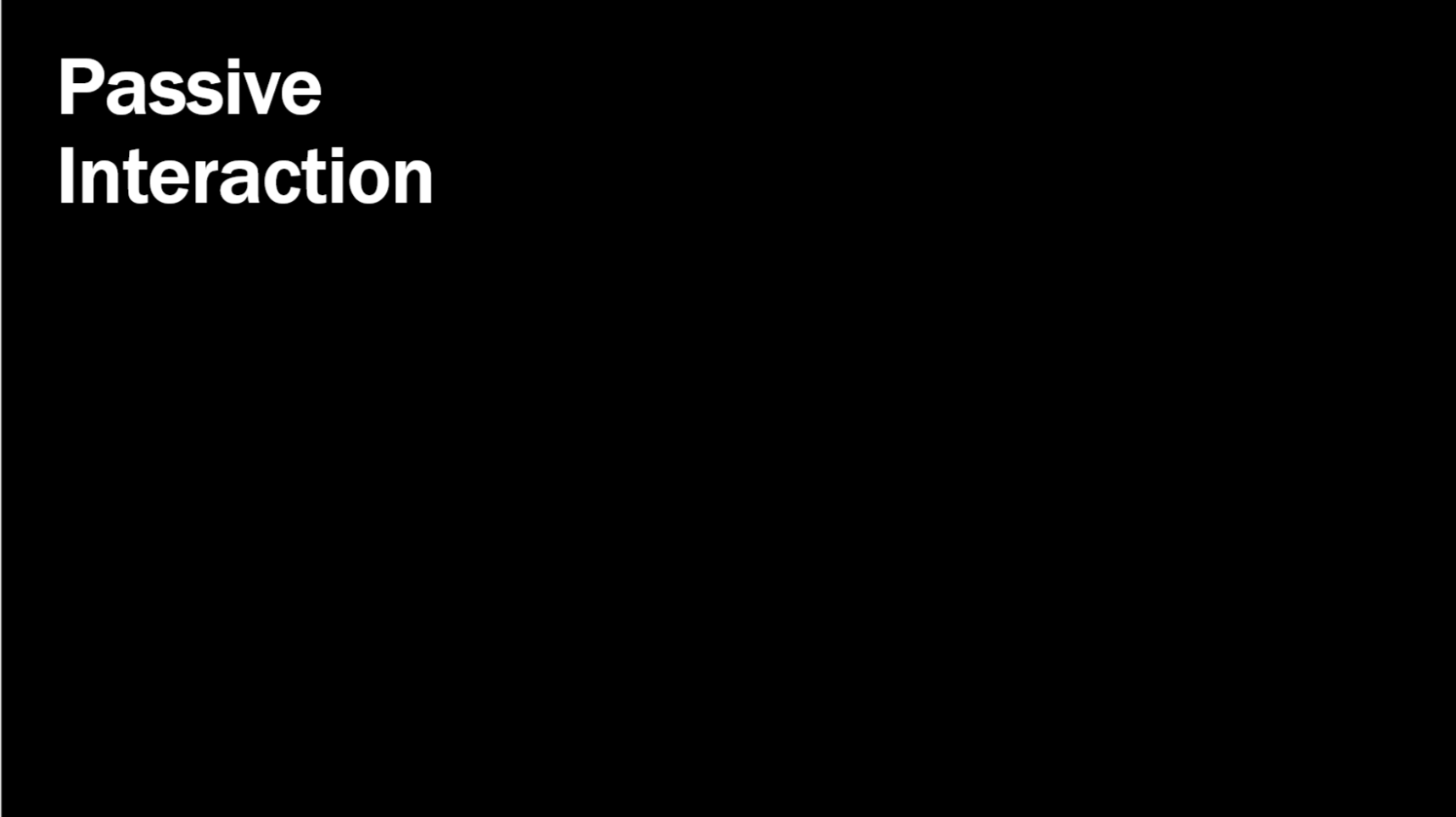 Passive Interaction