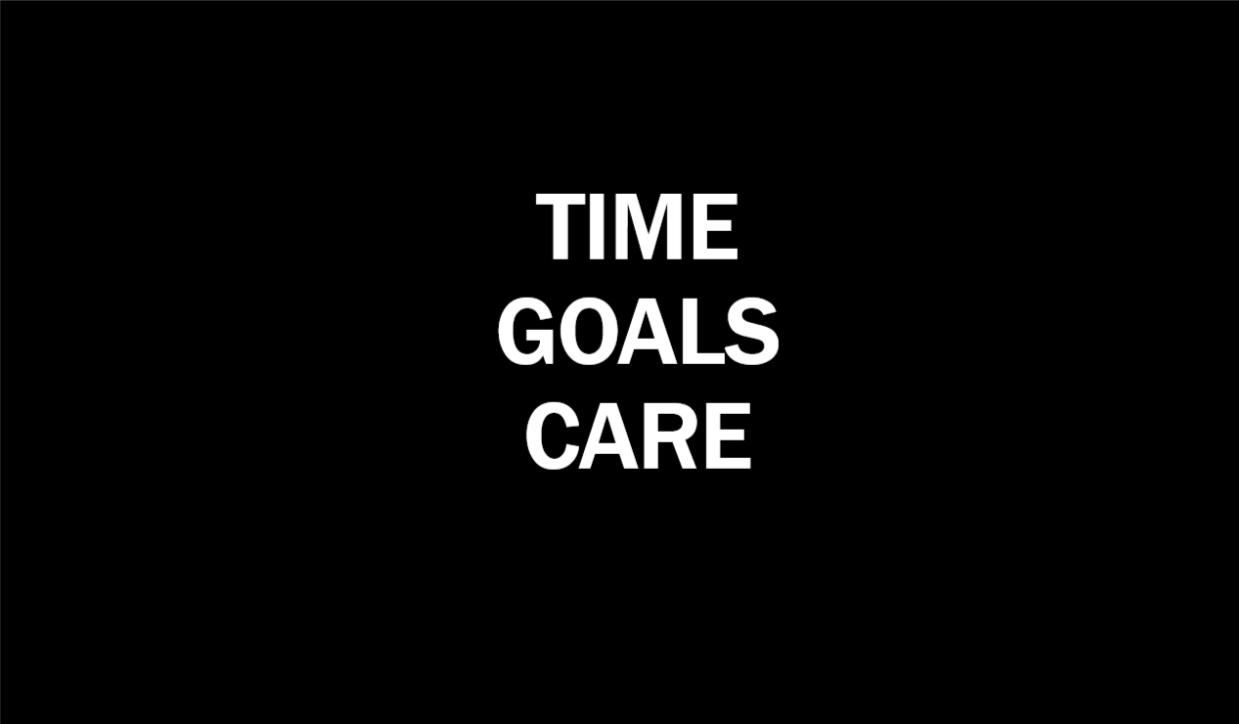 TIME
GOALS
CARE