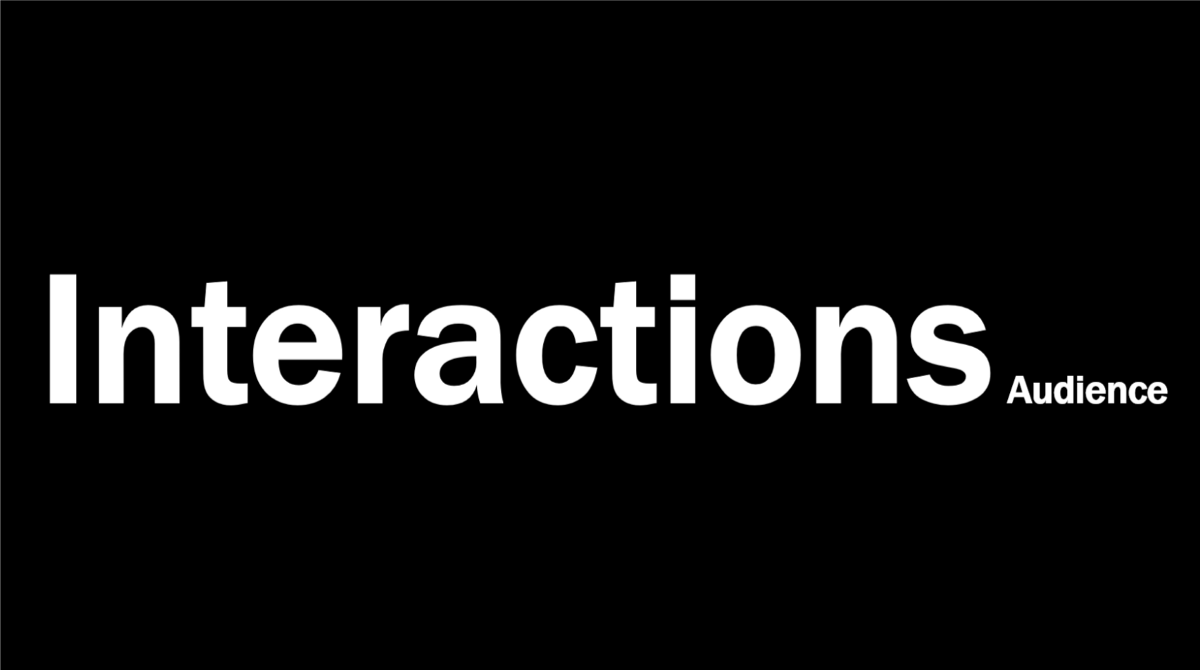 Interactions Audience